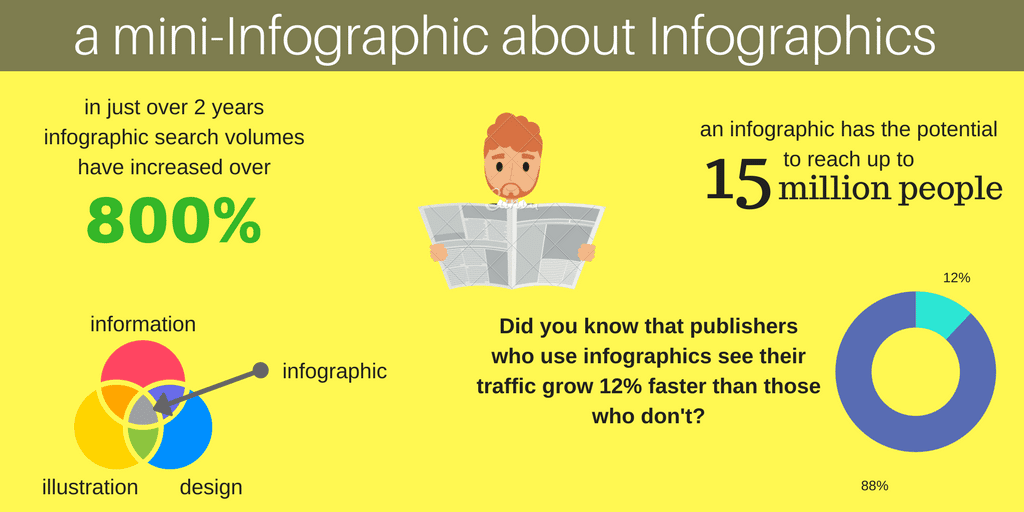 a mini-Infographic about Infographics

in just over 2 years infographic search volumes have increased over

800%

an infographic has the potential to reach up to

15 million people

information

infographic

illustration

design

Did you know that publishers who use infographics see their traffic grow 12% faster than those who don't?

12%

88%